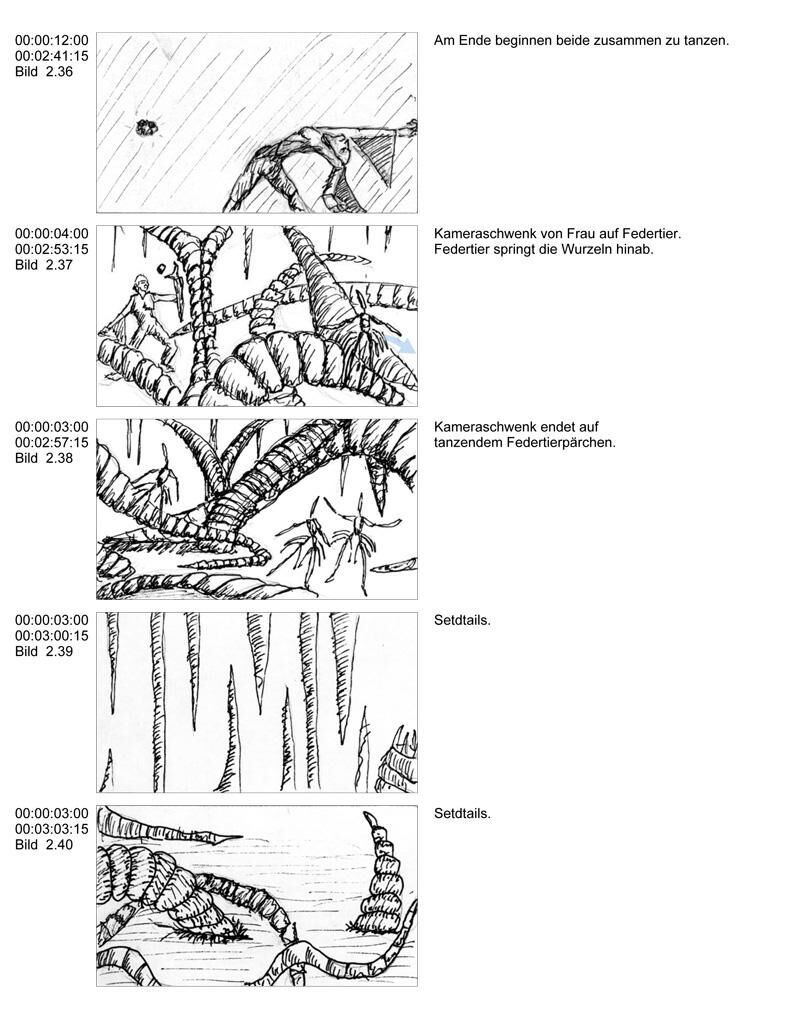 00:00:12:00
00:02:41:15
Bild 2.36

Am Ende beginnen beide zusammen zu tanzen.

00:00:04:00
00:02:53:15
Bild 2.37

Kameraschwenk von Frau auf Federtier.
Federtier springt die Wurzeln hinab.

00:00:03:00
00:02:57:15
Bild 2.38

Kameraschwenk endet auf tanzendem Federtierpärchen.

00:00:03:00
00:03:00:15
Bild 2.39

Setdtails.

00:00:03:00
00:03:03:15
Bild 2.40

Setdtails.