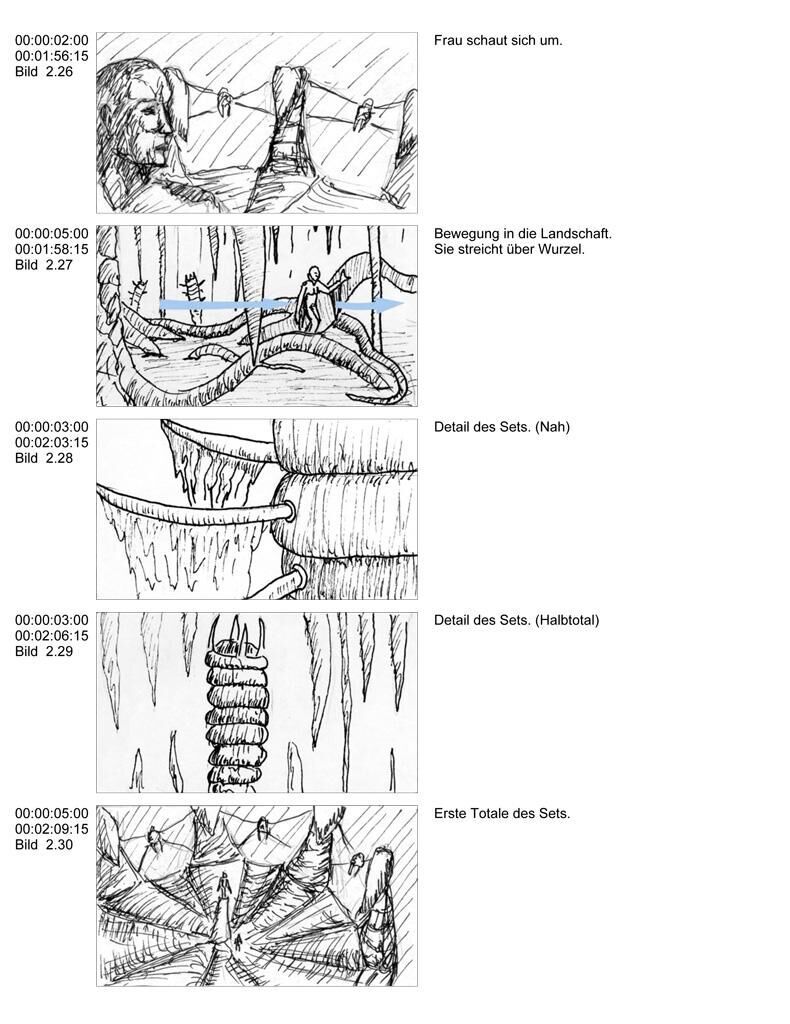 00:00:02:00
00:01:56:15
Bild 2.26

Frau schaut sich um.

00:00:05:00
00:01:58:15
Bild 2.27

Bewegung in die Landschaft.
Sie streicht über Wurzel.

00:00:03:00
00:02:03:15
Bild 2.28

Detail des Sets. (Nah)

00:00:03:00
00:02:06:15
Bild 2.29

Detail des Sets. (Halbtotal)

00:00:05:00
00:02:09:15
Bild 2.30

Erste Totale des Sets.