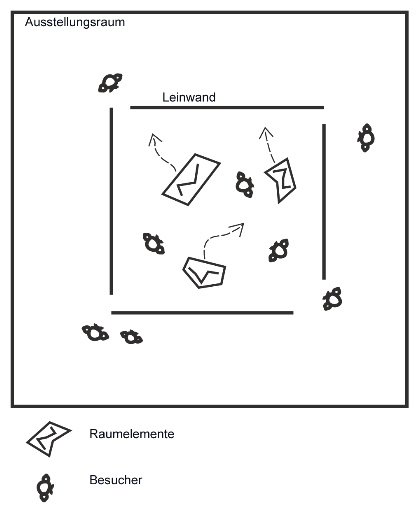 Ausstellungsraum

Leinwand

Raumelemente

Besucher